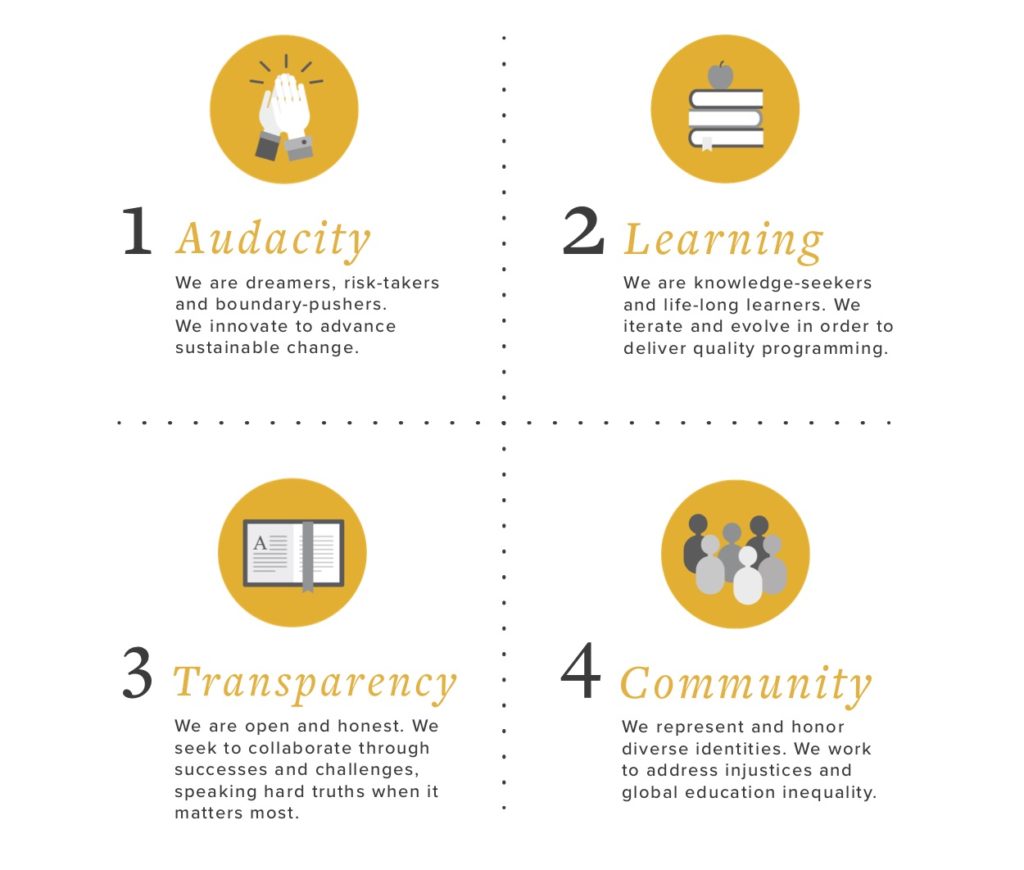 1 Audacity

We are dreamers, risk-takers and boundary-pushers. We innovate to advance sustainable change.

2 Learning

We are knowledge-seekers and life-long learners. We iterate and evolve in order to deliver quality programming.

A

3 Transparency

We are open and honest. We seek to collaborate through successes and challenges, speaking hard truths when it matters most.

4 Community

We represent and honor diverse identities. We work to address injustices and global education inequality.